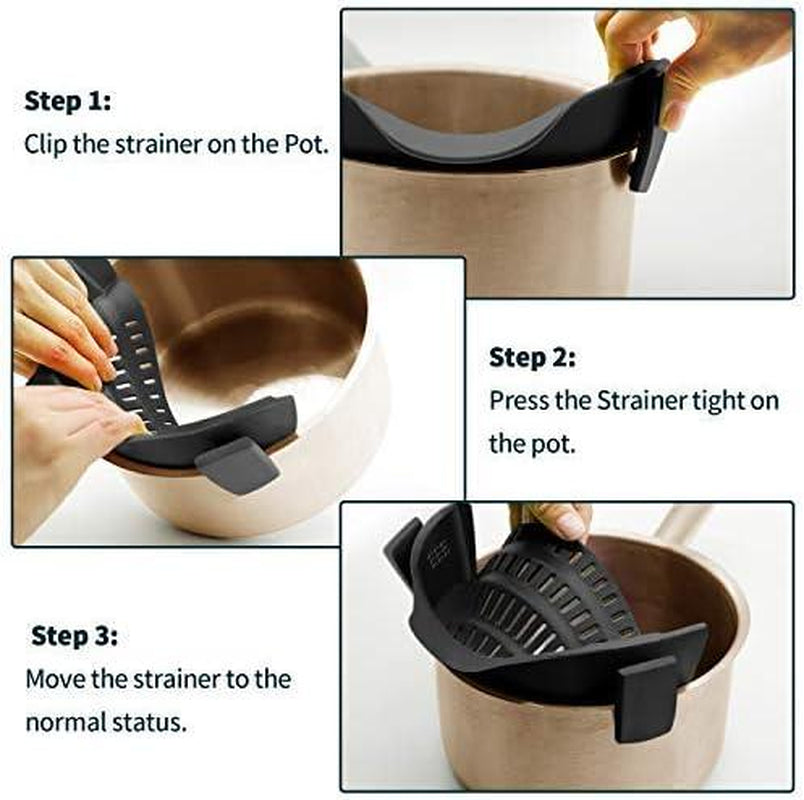 Step 1:
Clip the strainer on the Pot.

Step 2:
Press the Strainer tight on the pot.

Step 3:
Move the strainer to the normal status.